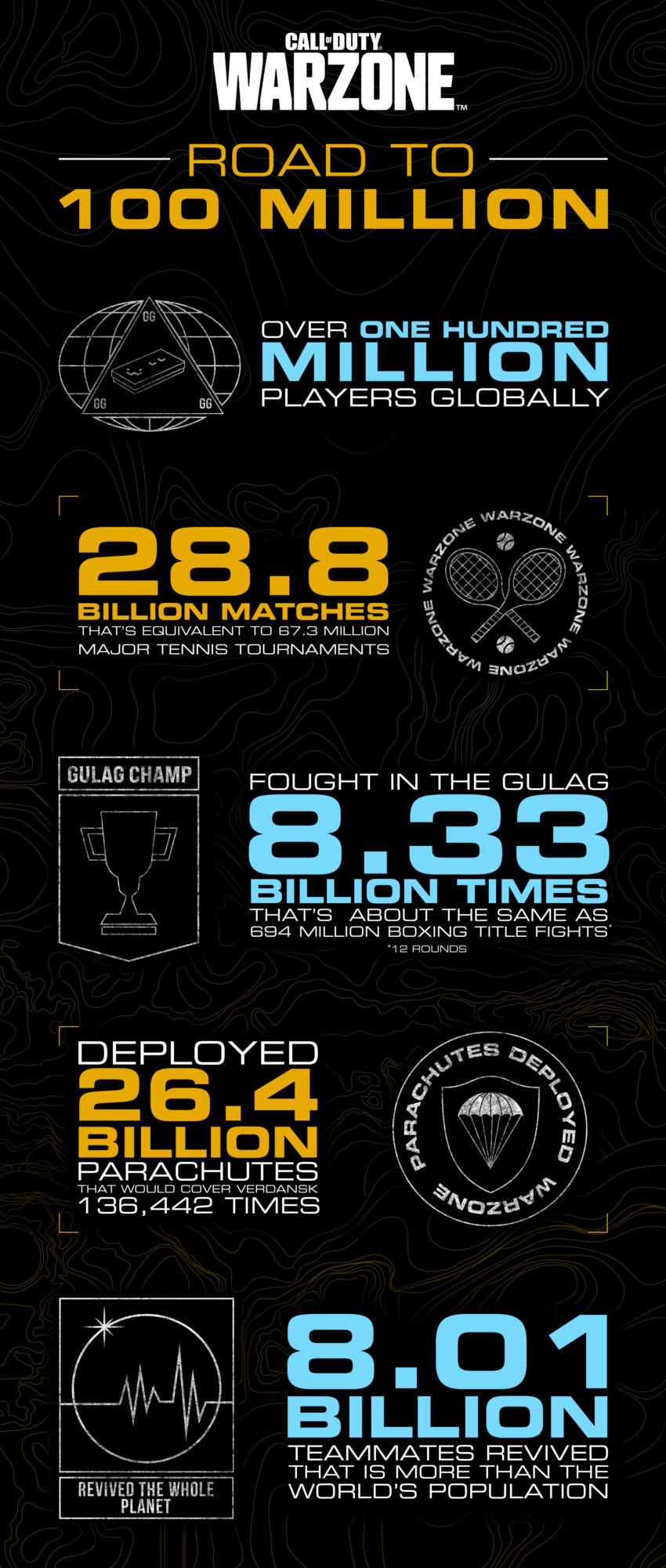 CALL OF DUTY
WARZONE™

ROAD TO
100 MILLION

GG
GG
GG

OVER ONE HUNDRED
MILLION
PLAYERS GLOBALLY

28.8
BILLION MATCHES
THAT'S EQUIVALENT TO 67.3 MILLION MAJOR TENNIS TOURNAMENTS

WARZONE WARZONE WARZONE WARZONE

GULAG CHAMP

FOUGHT IN THE GULAG
8.33
BILLION TIMES
THAT'S ABOUT THE SAME AS 694 MILLION BOXING TITLE FIGHTS*
*12 ROUNDS

DEPLOYED
26.4
BILLION
PARACHUTES
THAT WOULD COVER VERDANSK
136,442 TIMES

PARACHUTES DEPLOYED
WARZONE

REVIVED THE WHOLE PLANET

8.01
BILLION
TEAMMATES REVIVED
THAT IS MORE THAN THE WORLD'S POPULATION