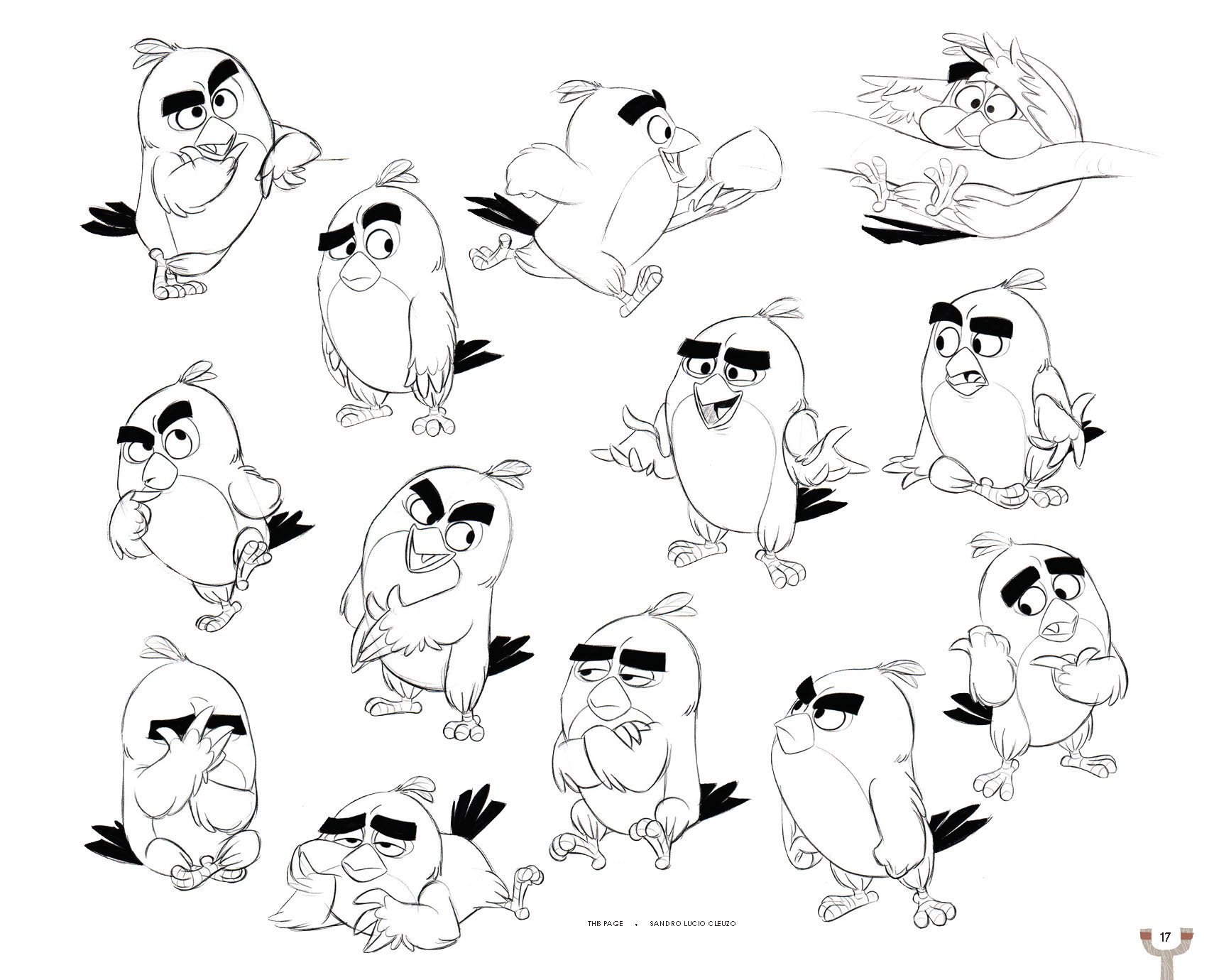 THIS PAGE • SANDRO LUCIO CLEUZO

17